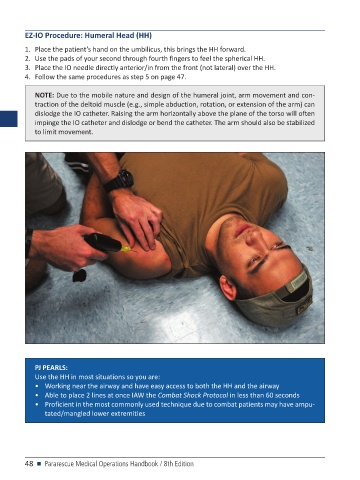 EZ-IO Procedure: Humeral Head (HH)

1. Place the patient's hand on the umbilicus, this brings the HH forward.
2. Use the pads of your second through fourth fingers to feel the spherical HH.
3. Place the IO needle directly anterior/in from the front (not lateral) over the HH.
4. Follow the same procedures as step 5 on page 47.

NOTE: Due to the mobile nature and design of the humeral joint, arm movement and contraction of the deltoid muscle (e.g., simple abduction, rotation, or extension of the arm) can dislodge the IO catheter. Raising the arm horizontally above the plane of the torso will often impinge the IO catheter and dislodge or bend the catheter. The arm should also be stabilized to limit movement.

PJ PEARLS:
Use the HH in most situations so you are:
• Working near the airway and have easy access to both the HH and the airway
• Able to place 2 lines at once IAW the Combat Shock Protocol in less than 60 seconds
• Proficient in the most commonly used technique due to combat patients may have amputated/mangled lower extremities

48 ■ Pararescue Medical Operations Handbook / 8th Edition