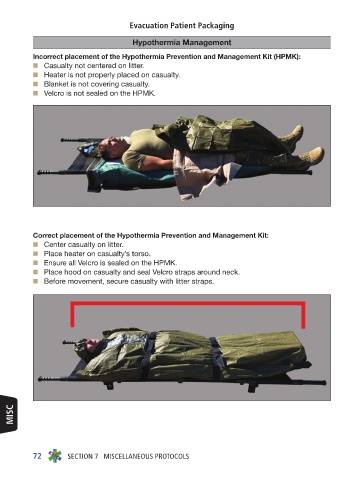 Evacuation Patient Packaging

Hypothermia Management

Incorrect placement of the Hypothermia Prevention and Management Kit (HPMK):
- Casualty not centered on litter.
- Heater is not properly placed on casualty.
- Blanket is not covering casualty.
- Velcro is not sealed on the HPMK.

Correct placement of the Hypothermia Prevention and Management Kit:
- Center casualty on litter.
- Place heater on casualty's torso.
- Ensure all Velcro is sealed on the HPMK.
- Place hood on casualty and seal Velcro straps around neck.
- Before movement, secure casualty with litter straps.

MISC

72 SECTION 7 MISCELLANEOUS PROTOCOLS